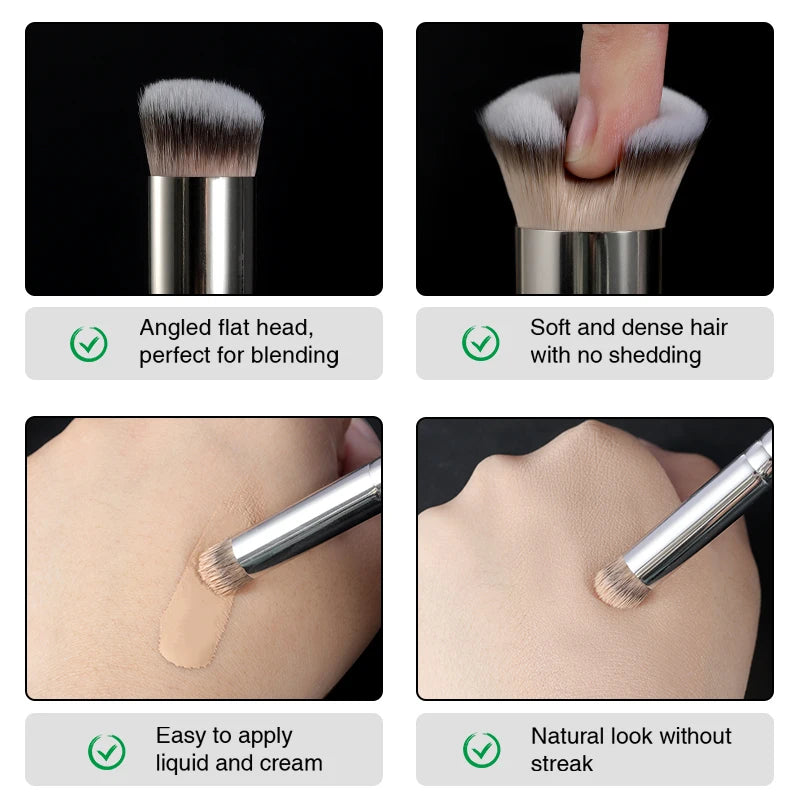 Angled flat head, perfect for blending

Soft and dense hair with no shedding

Easy to apply liquid and cream

Natural look without streak